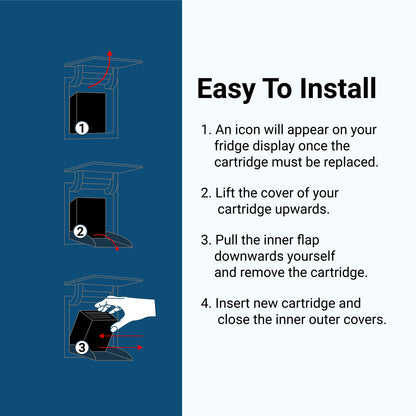 1

2

3

Easy To Install

1. An icon will appear on your fridge display once the cartridge must be replaced.

2. Lift the cover of your cartridge upwards.

3. Pull the inner flap downwards yourself and remove the cartridge.

4. Insert new cartridge and close the inner outer covers.